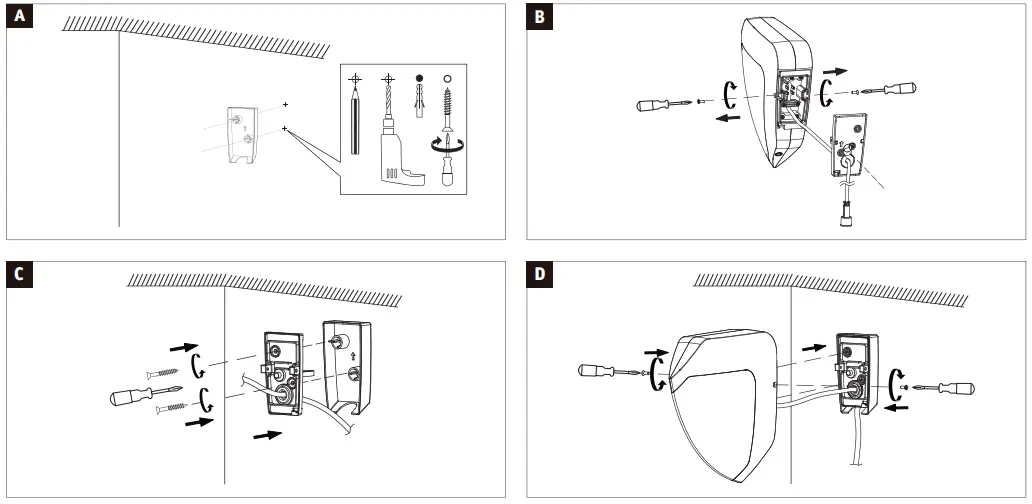 A

B

C

D