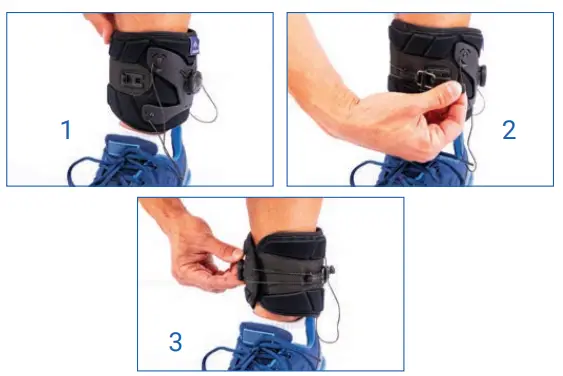 1

2

3