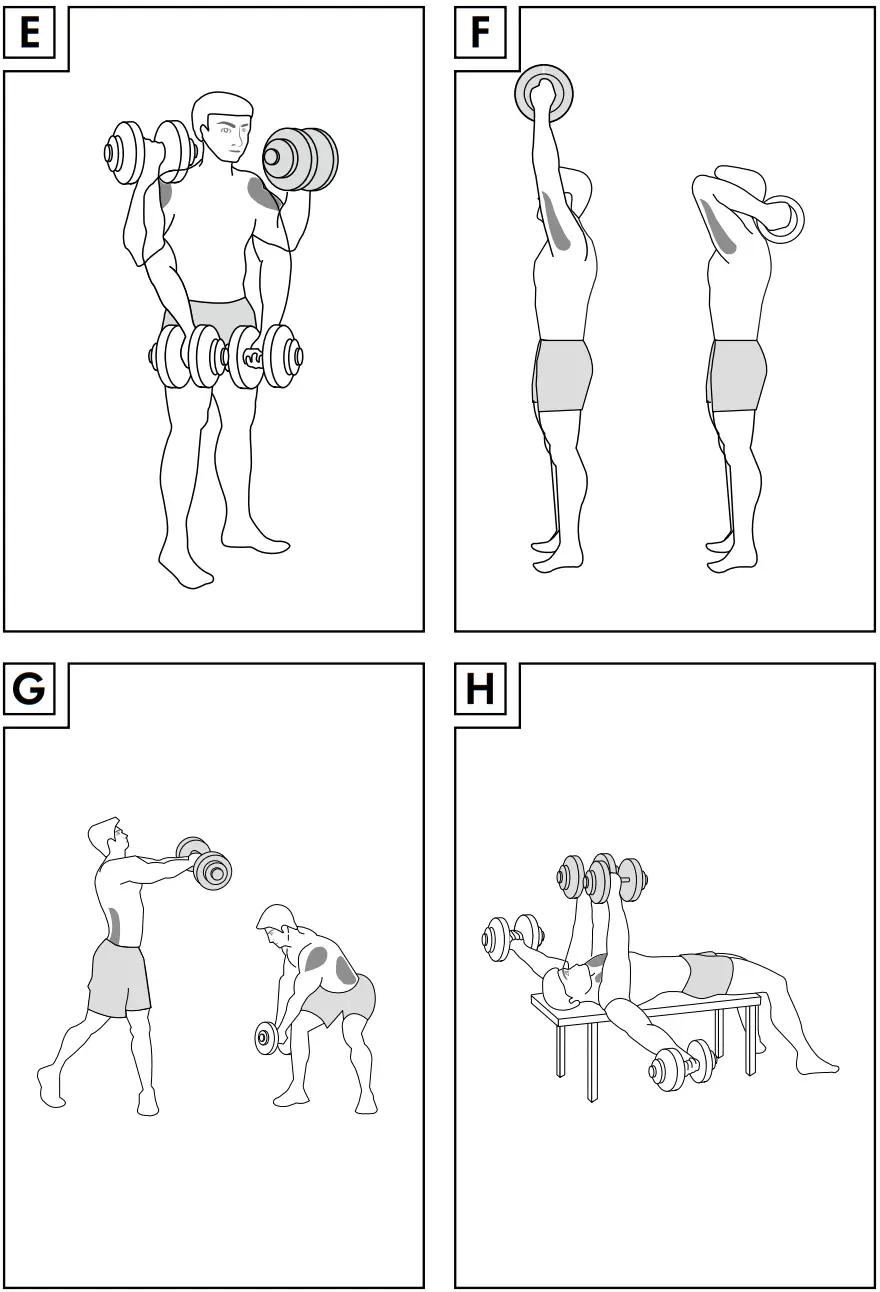 E

F

G

H