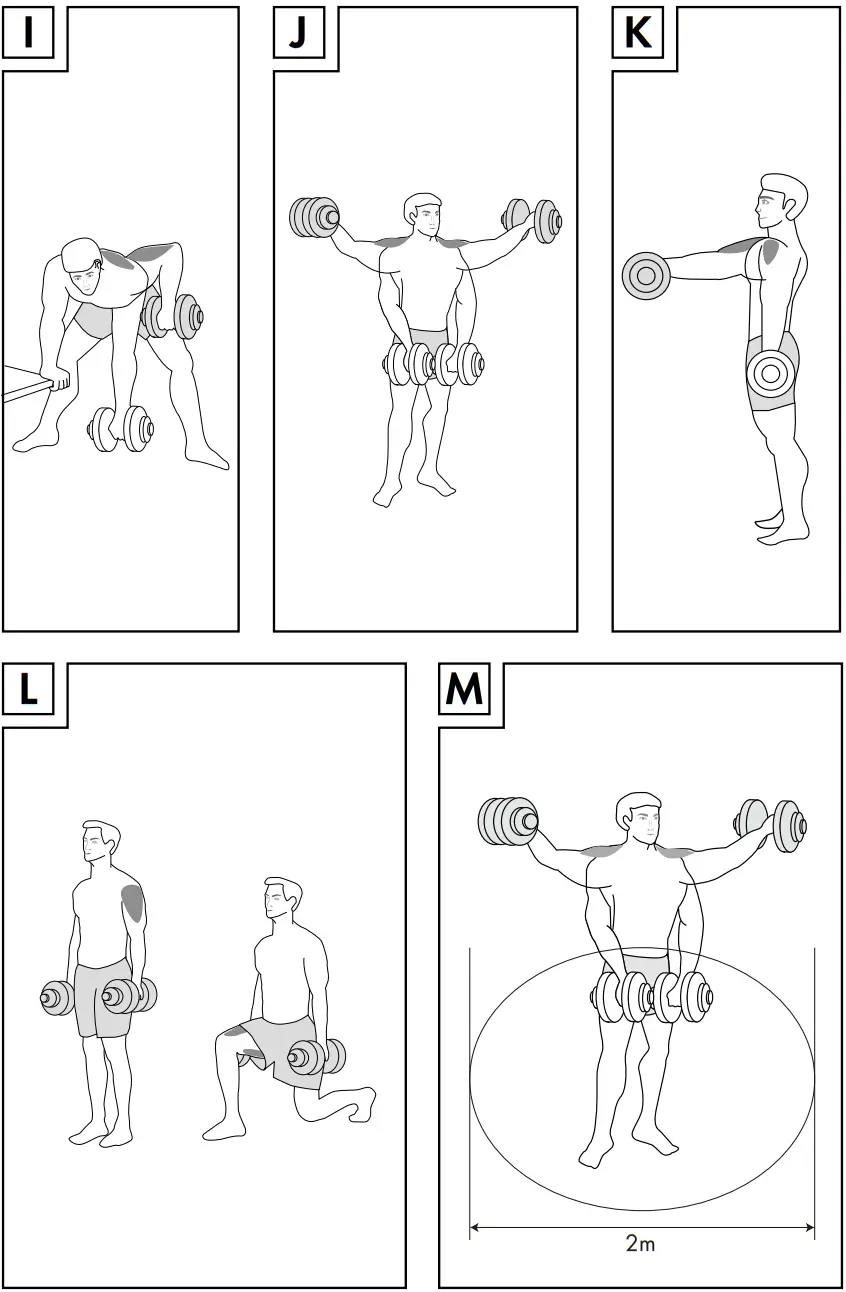 I

J

K

L

M

2m