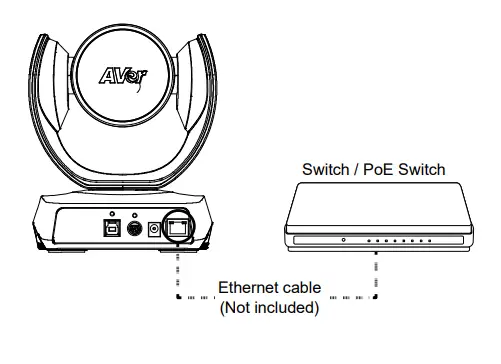 AVer

Switch / PoE Switch

Ethernet cable
(Not included)