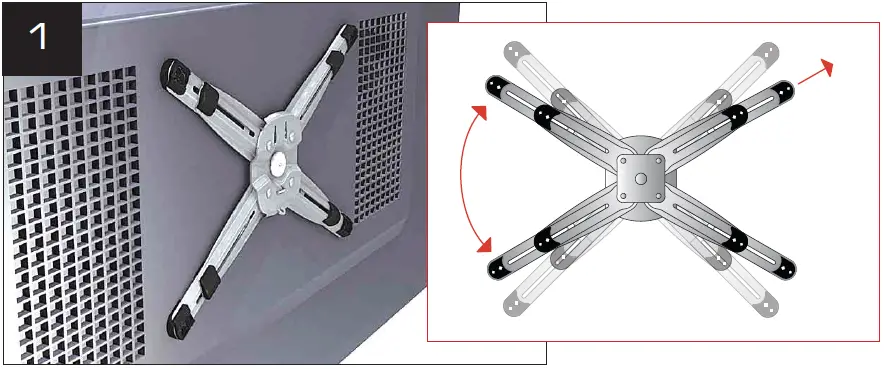 1