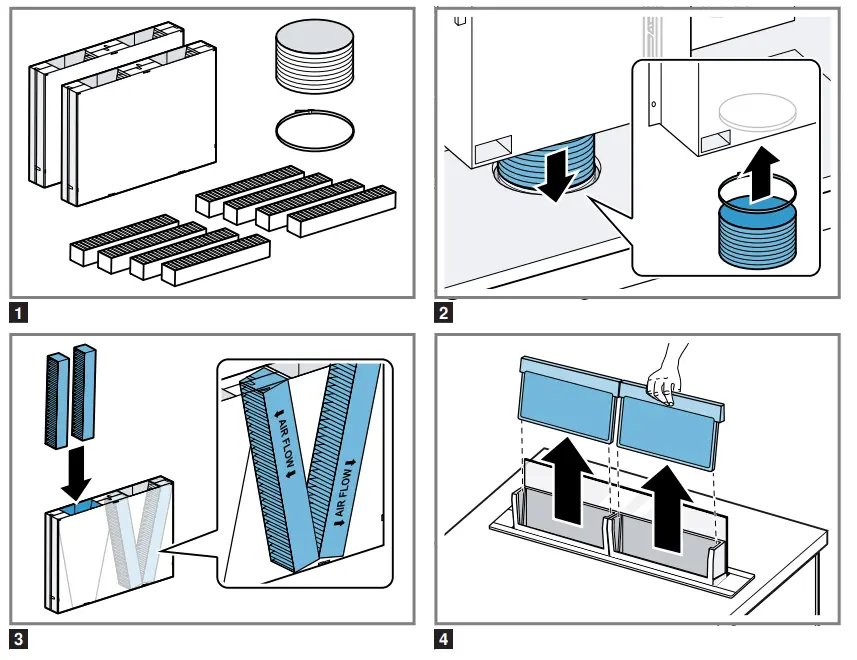 1

2

AIR FLOW

AIR FLOW

3

4