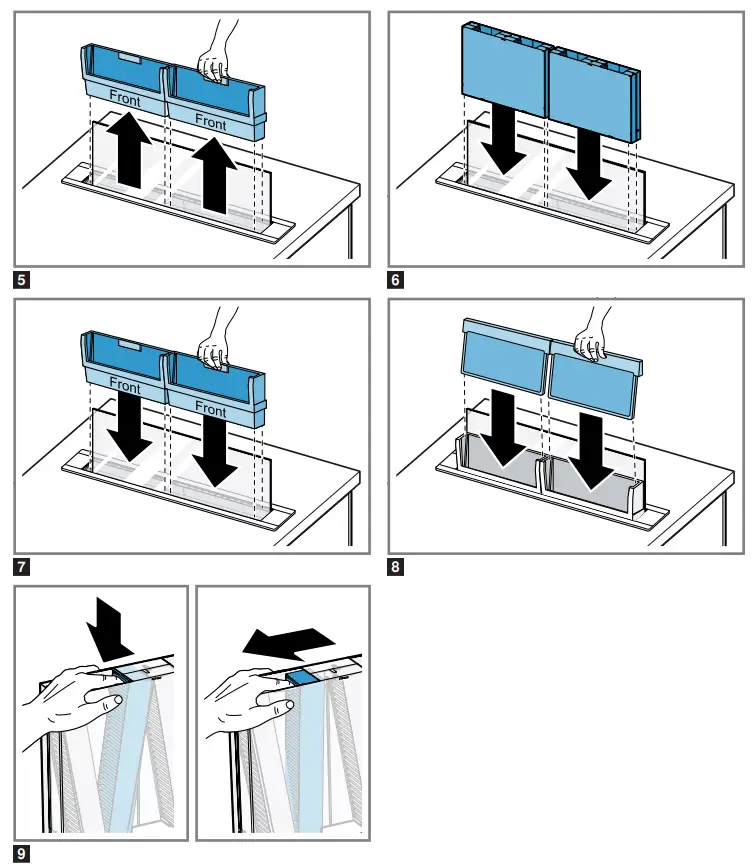 Front
Front
5
6
Front
Front
7
8
9