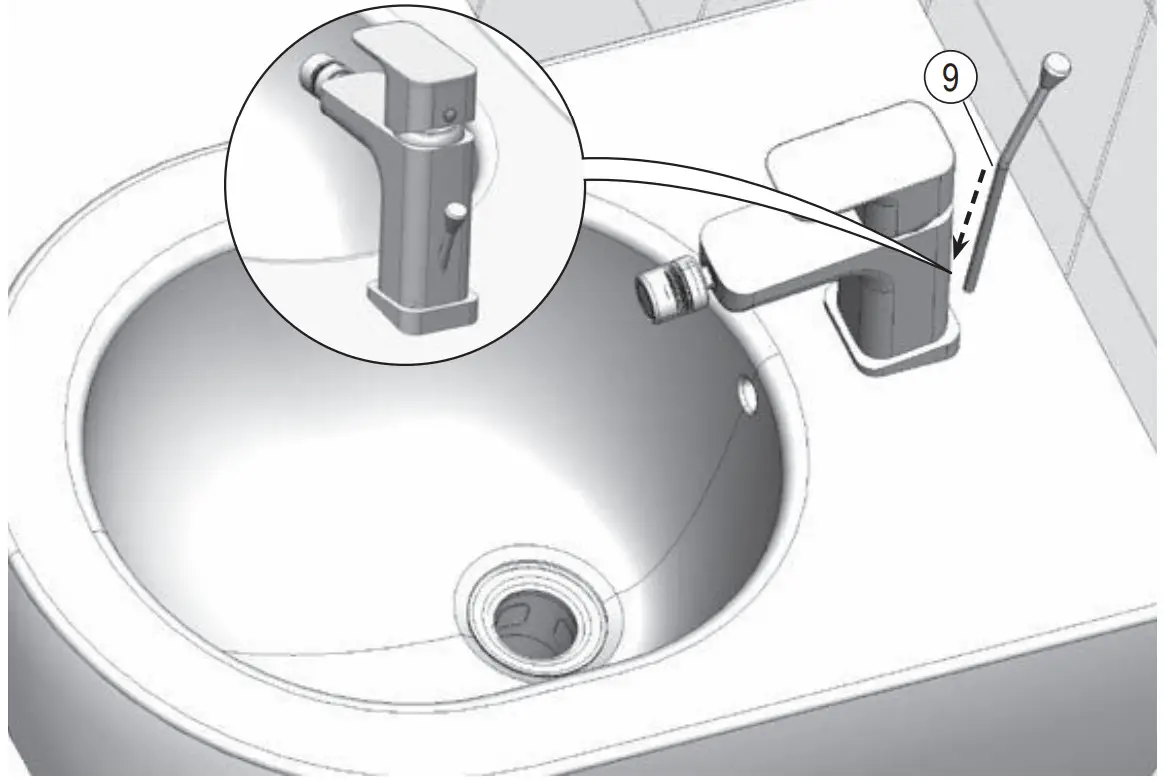 9