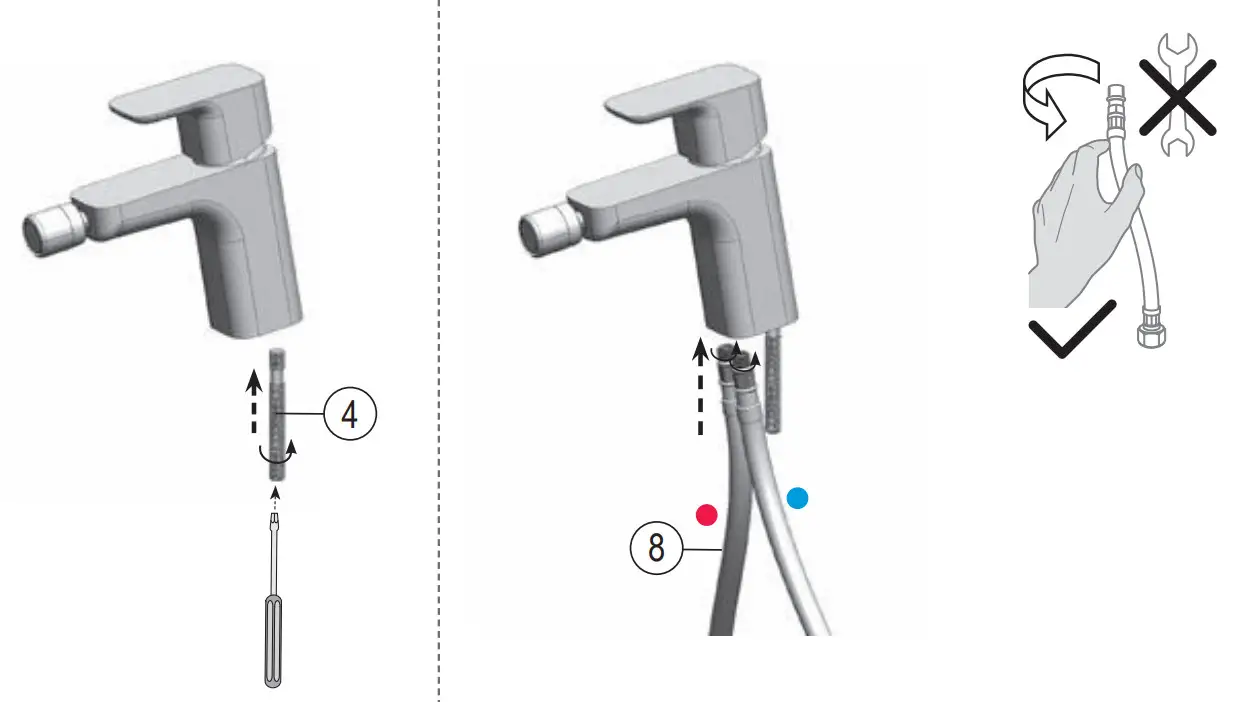 4

8