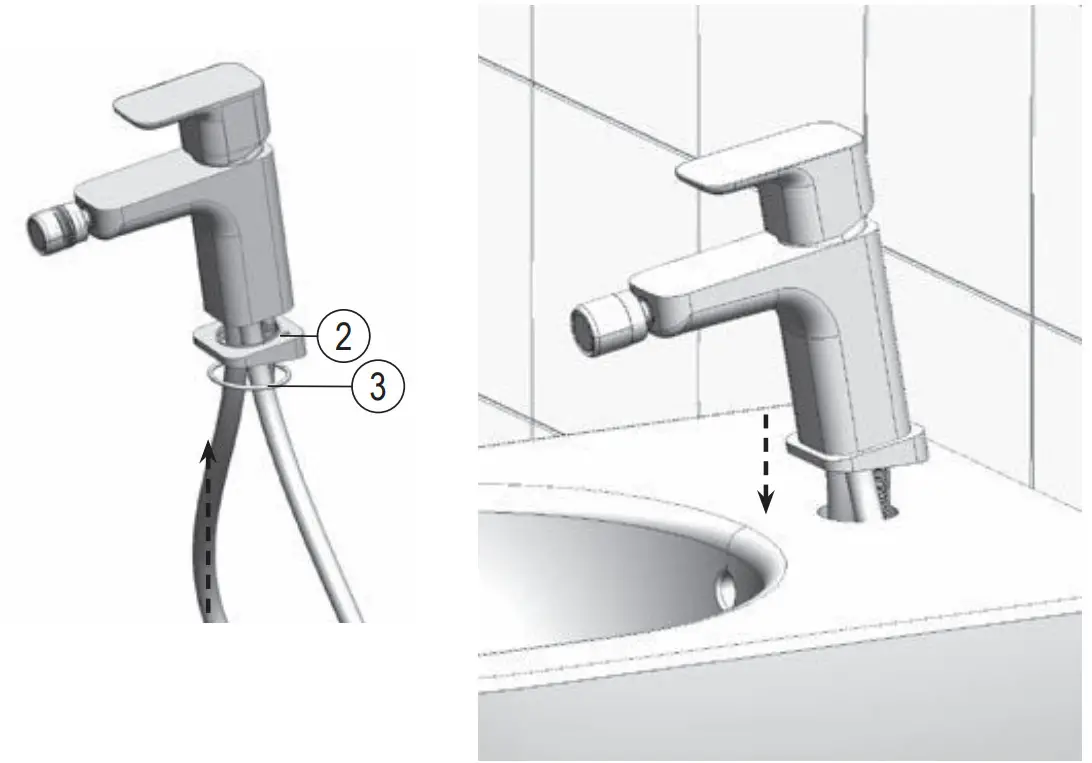 2
3