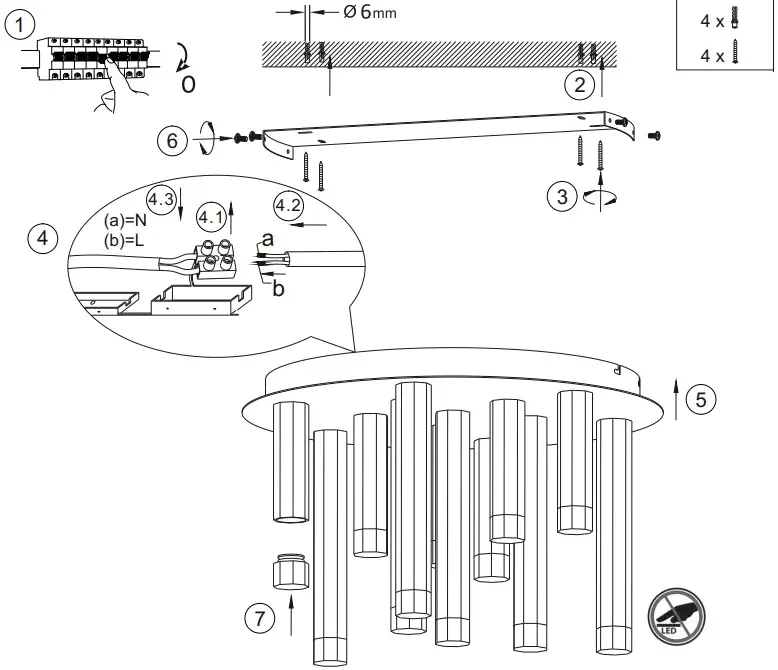 1
0
Ø 6mm
4 x
4 x
2
6
3
4
4.3
4.1
4.2
(a)=N
(b)=L
a
b
5
7
LED