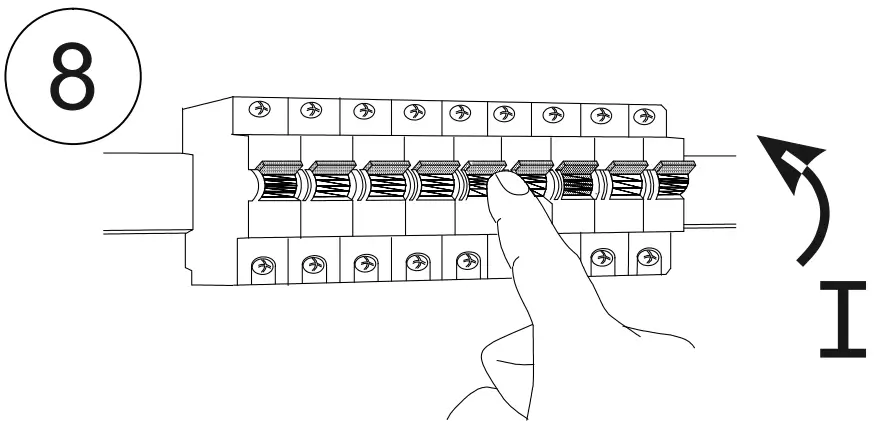 8

I