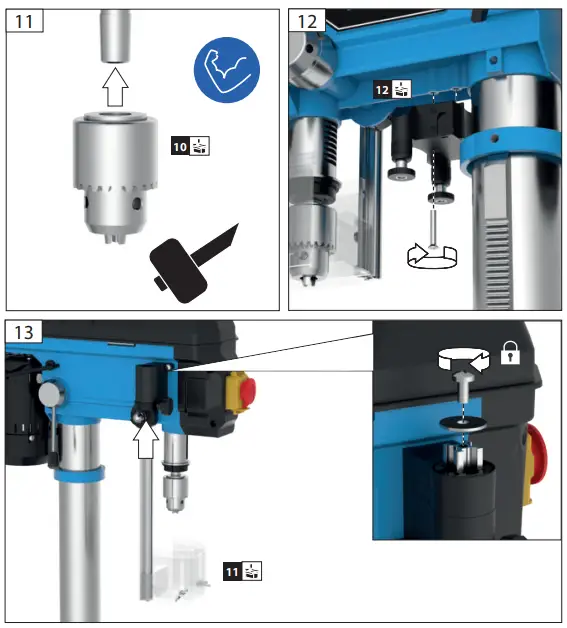 11

10

12

12

13

11