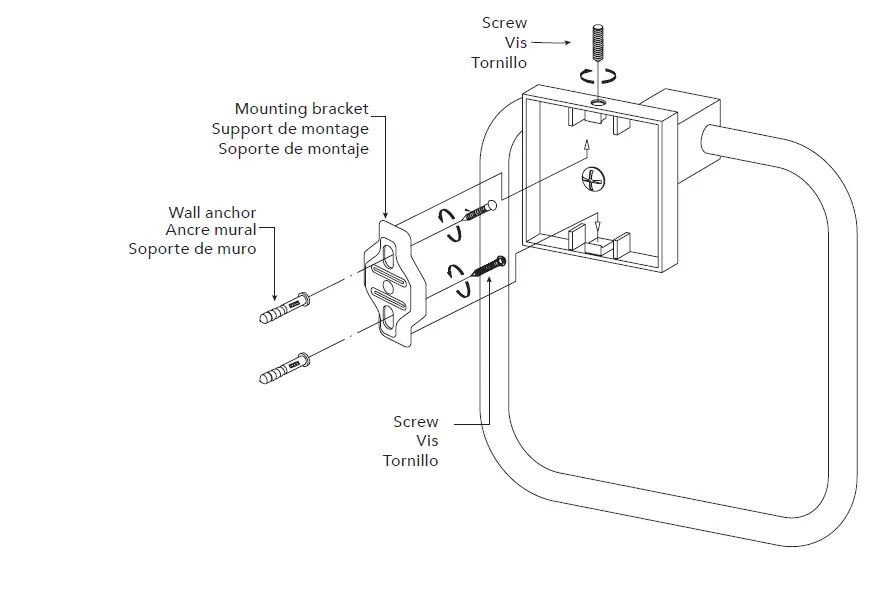 Screw
Vis
Tornillo

Mounting bracket
Support de montage
Soporte de montaje

Wall anchor
Ancre mural
Soporte de muro

Screw
Vis
Tornillo