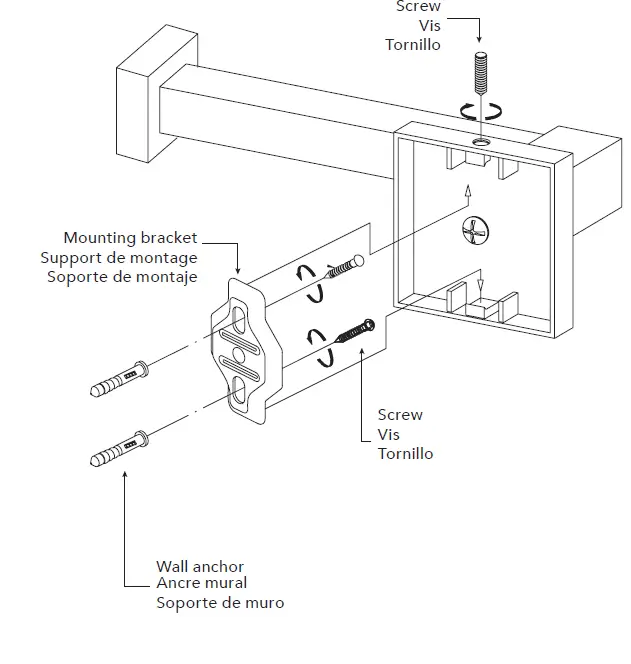 Screw
Vis
Tornillo

Mounting bracket
Support de montage
Soporte de montaje

Screw
Vis
Tornillo

Wall anchor
Ancre mural
Soporte de muro