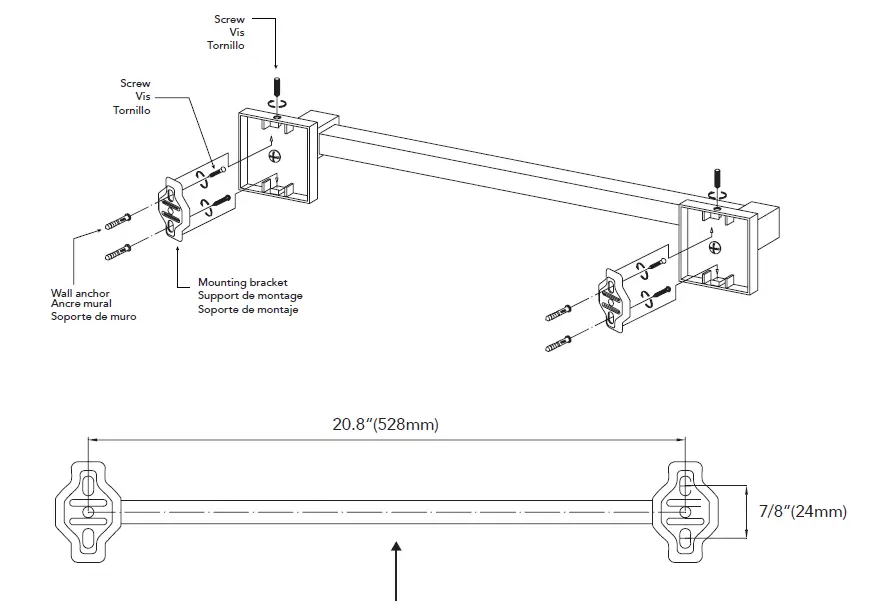 Screw
Vis
Tornillo

Screw
Vis
Tornillo

Wall anchor
Ancre mural
Soporte de muro

Mounting bracket
Support de montage
Soporte de montaje

20.8"(528mm)

7/8"(24mm)