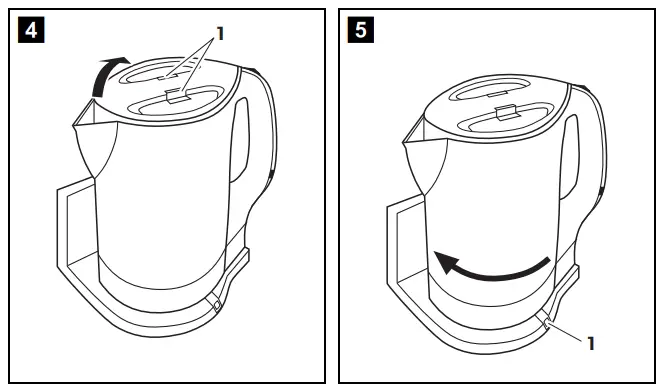 4

1

5

1