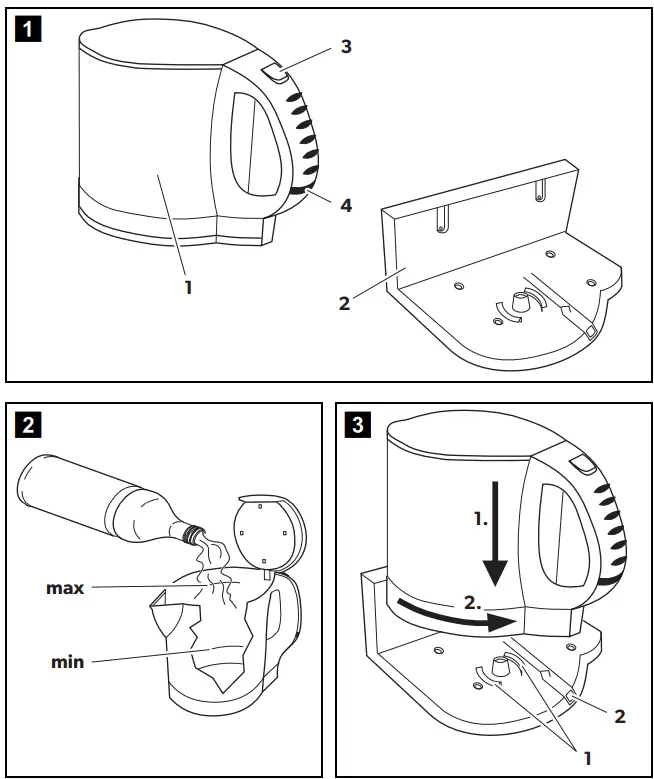 1
3
4
1
2

2
max
min

3
1.
2.
2
1