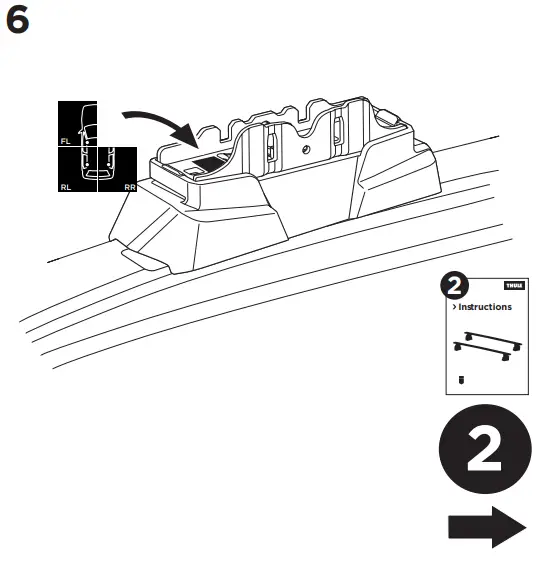 6

FL
RL
RR

2
THULE
> Instructions

2