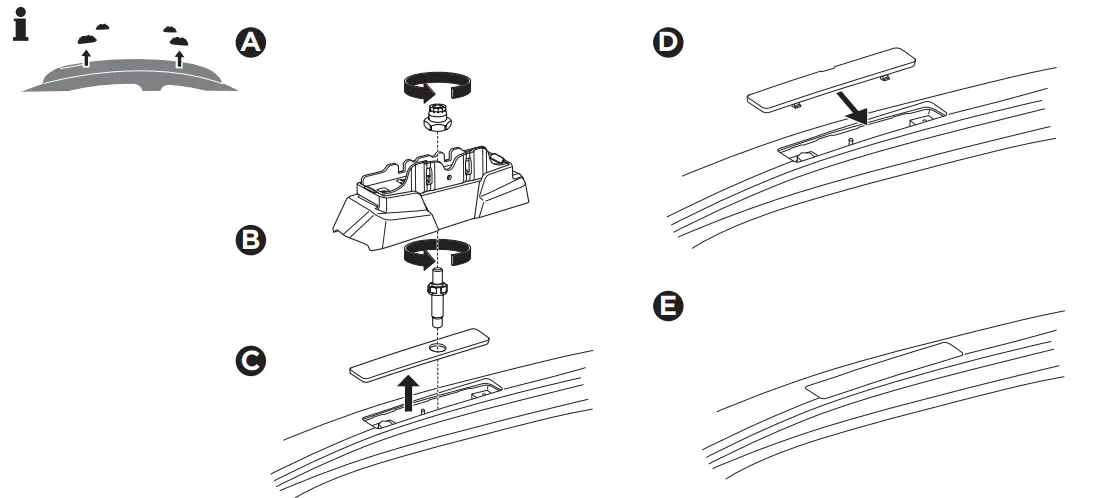 i

A

B

C

D

E