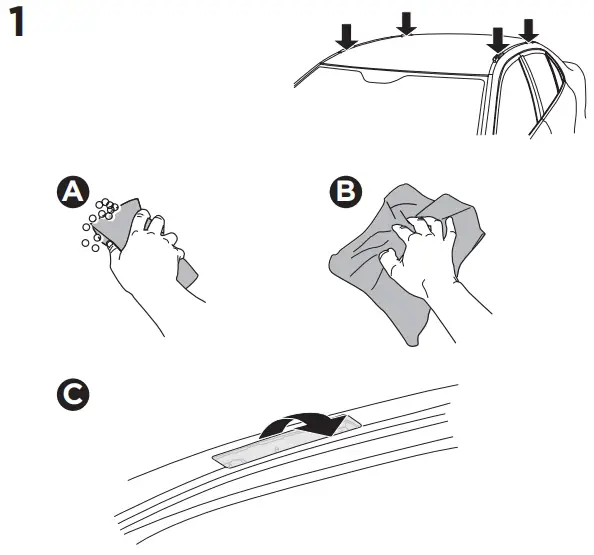 1

A

B

C