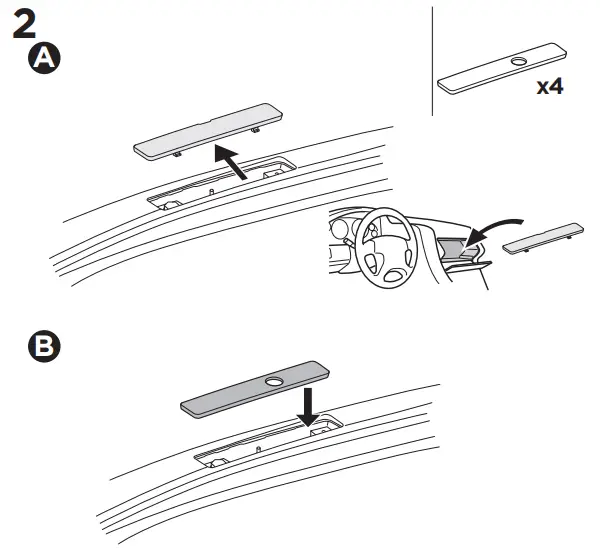 2
A
x4
B