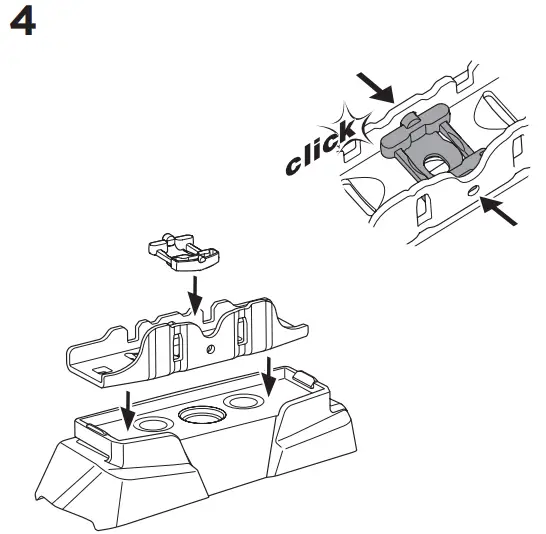 4

click