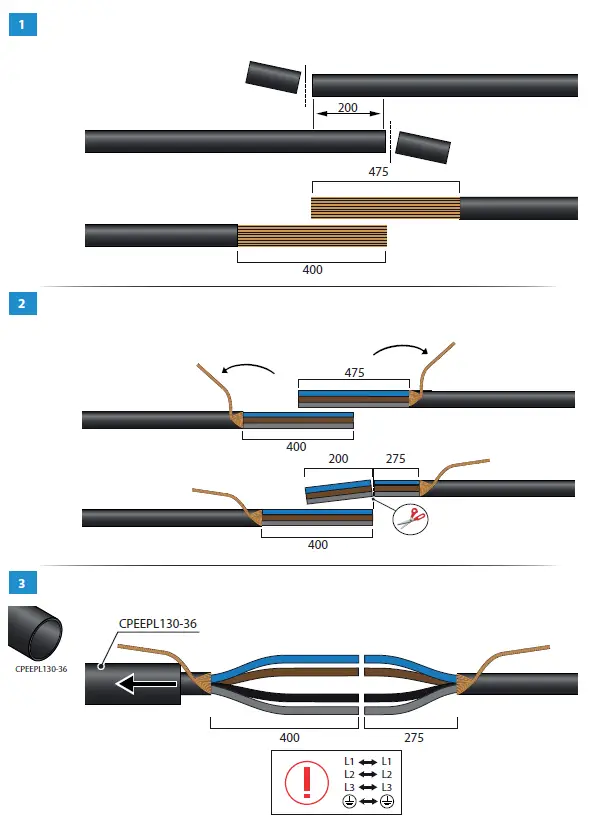 1

200

475

400

2

475

400

200

275

400

3

CPEEPL130-36

CPEEPL130-36

400

275

!

L1 ⟷ L1
L2 ⟷ L2
L3 ⟷ L3
⏚ ⟷ ⏚