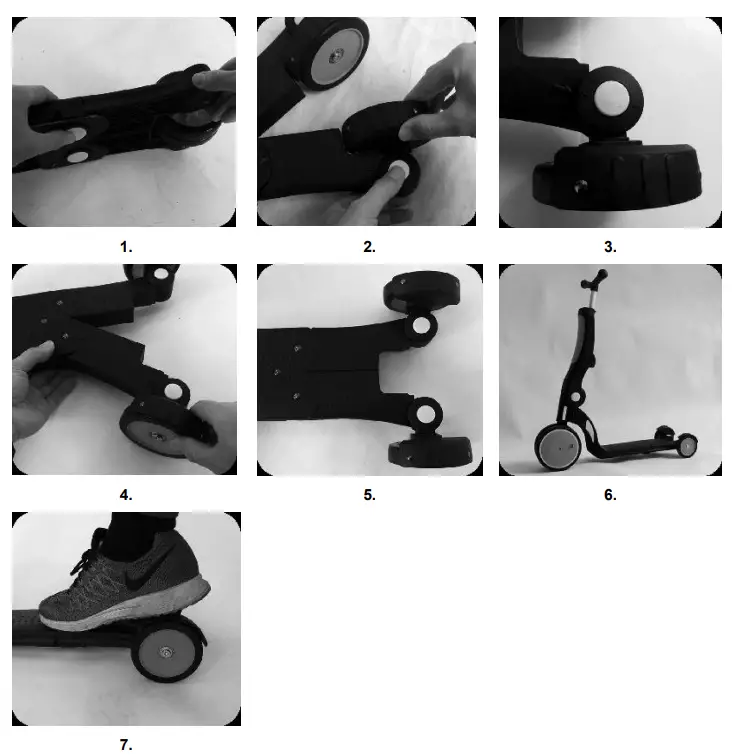 1.

2.

3.

4.

5.

6.

7.