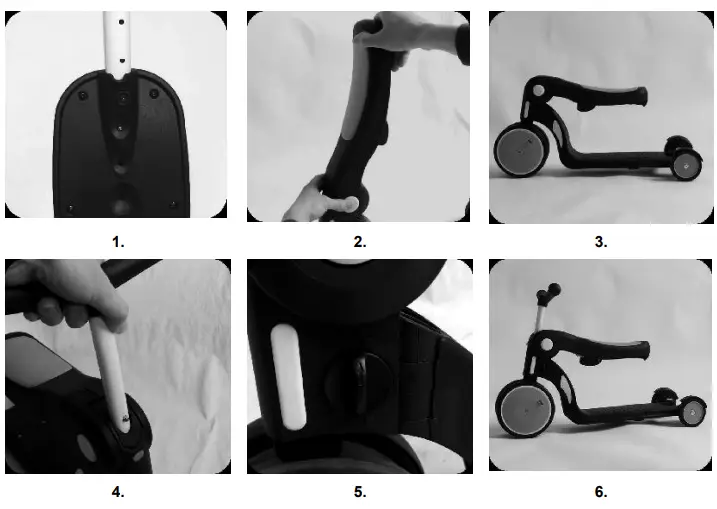 1.

2.

3.

4.

5.

6.