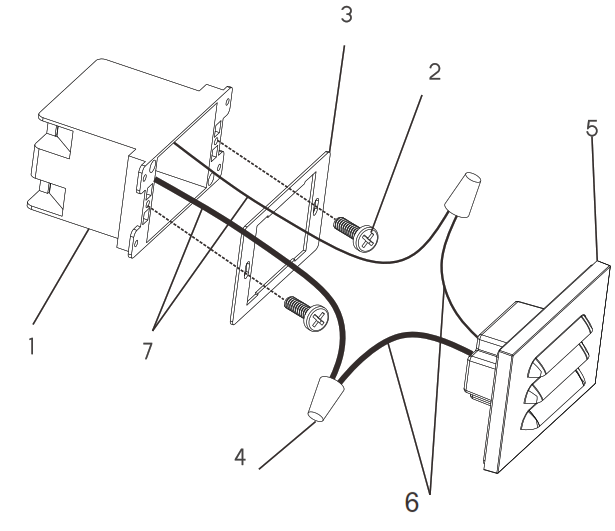 3
2
5
1
7
4
6