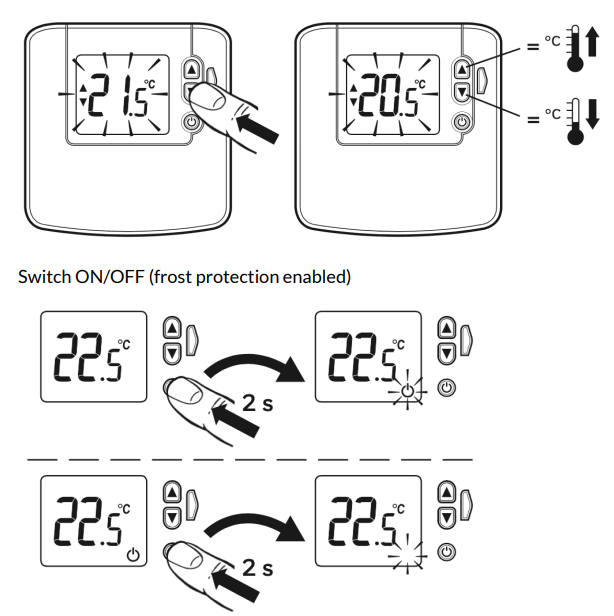 21.5 °C

20.5 °C

= °C

= °C

Switch ON/OFF (frost protection enabled)

22.5 °C

2 s

22.5 °C

22.5 °C

2 s

22.5 °C