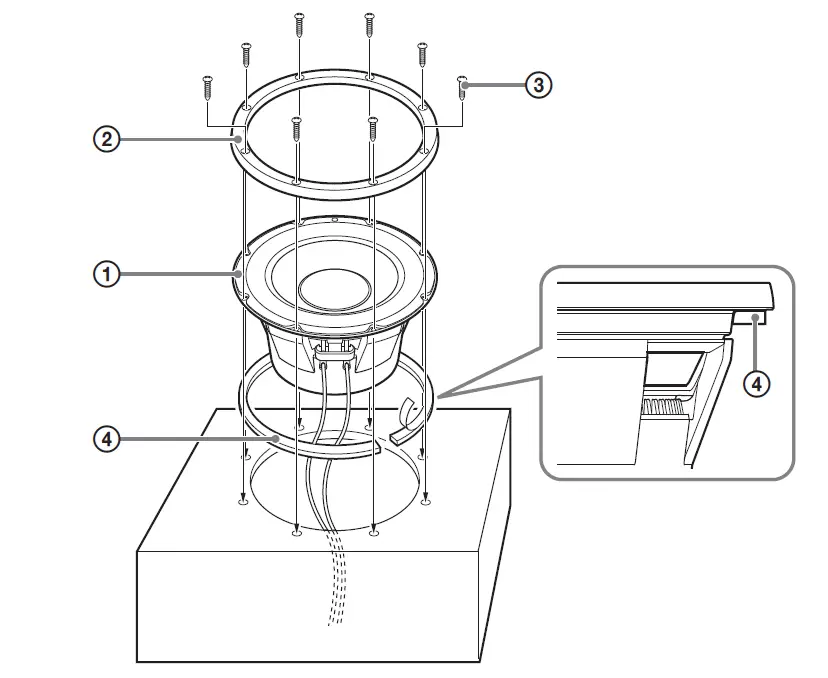 3
2
1
4
4