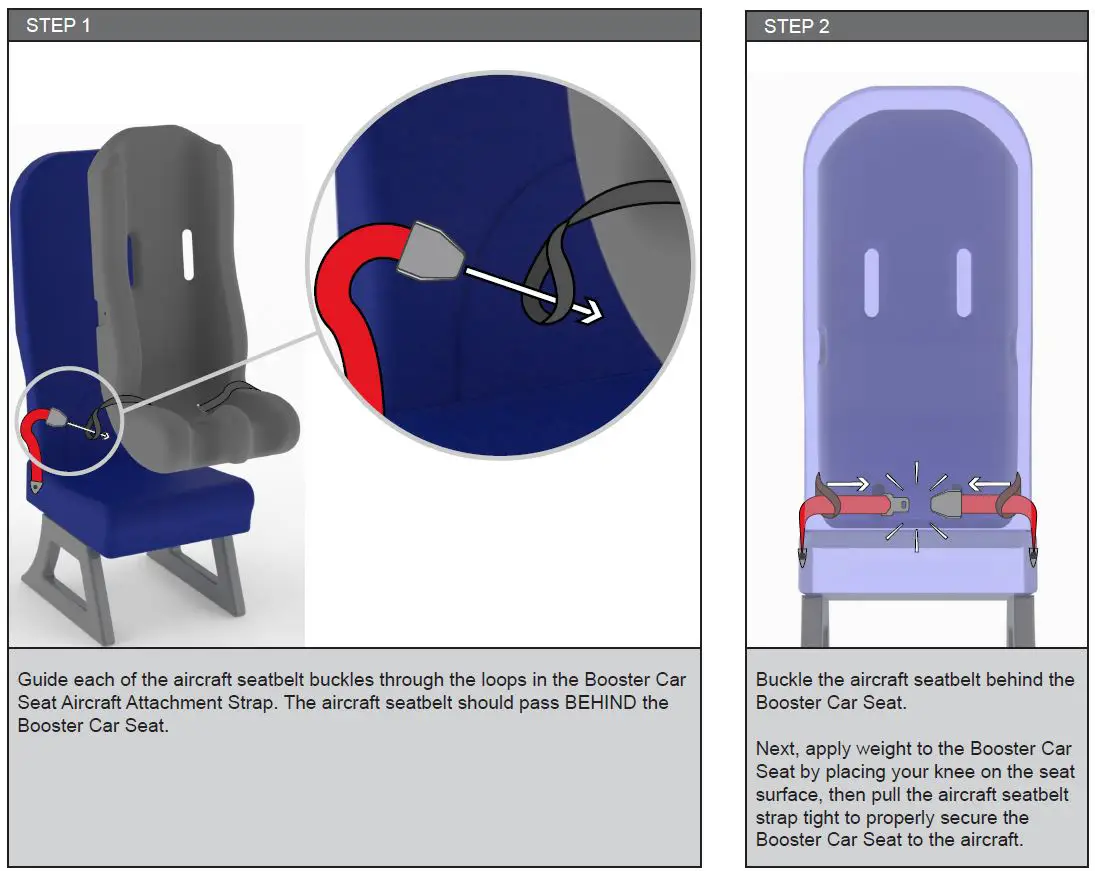 STEP 1

Guide each of the aircraft seatbelt buckles through the loops in the Booster Car Seat Aircraft Attachment Strap. The aircraft seatbelt should pass BEHIND the Booster Car Seat.

STEP 2

Buckle the aircraft seatbelt behind the Booster Car Seat.

Next, apply weight to the Booster Car Seat by placing your knee on the seat surface, then pull the aircraft seatbelt strap tight to properly secure the Booster Car Seat to the aircraft.