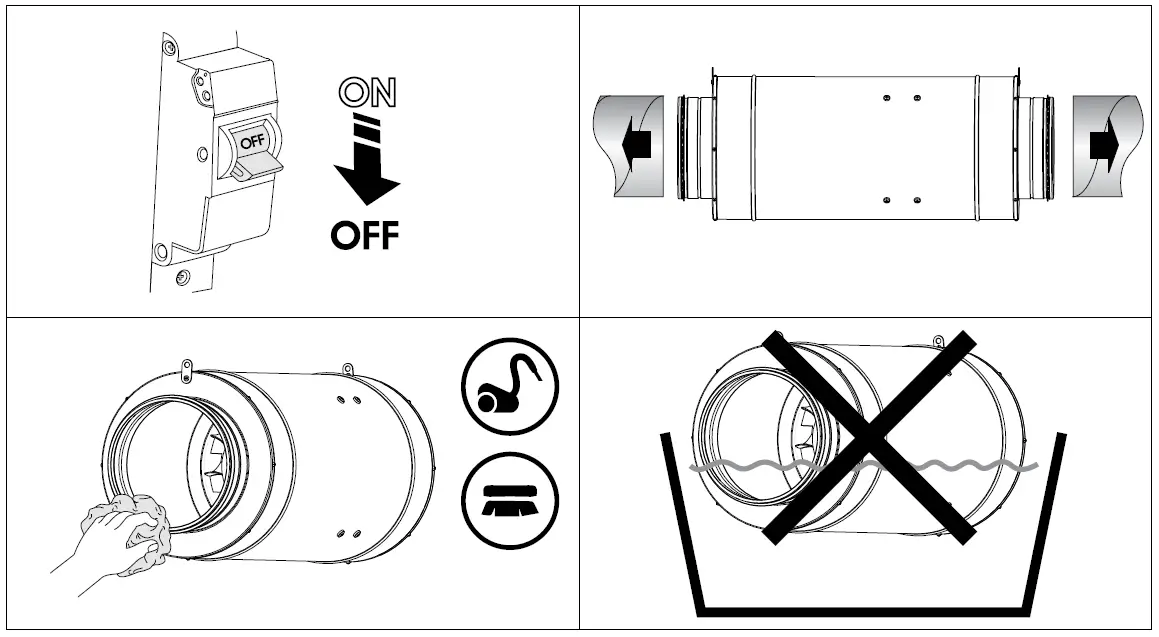 OFF

ON

OFF