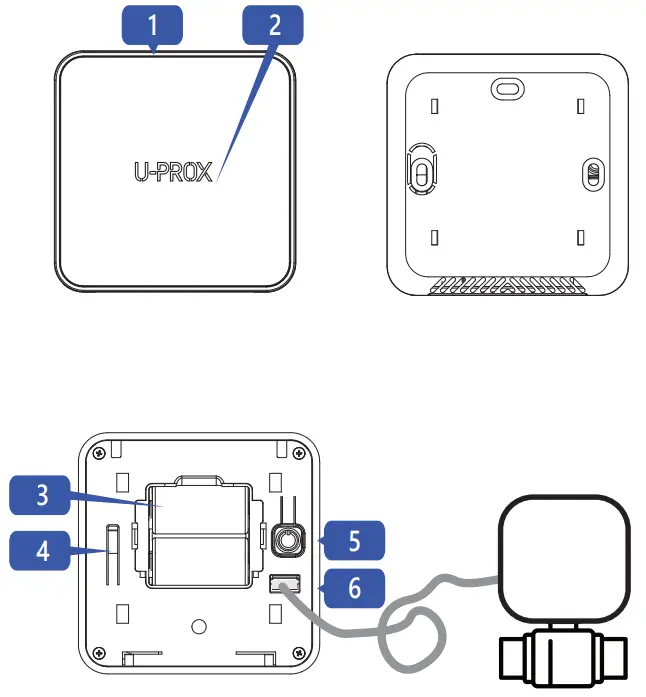 1
2
U-PROX
3
4
5
6