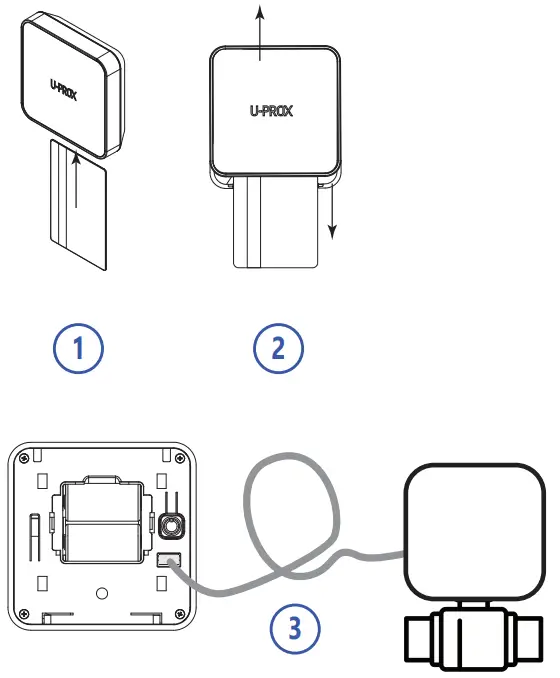 U-PROX

U-PROX

1

2

3