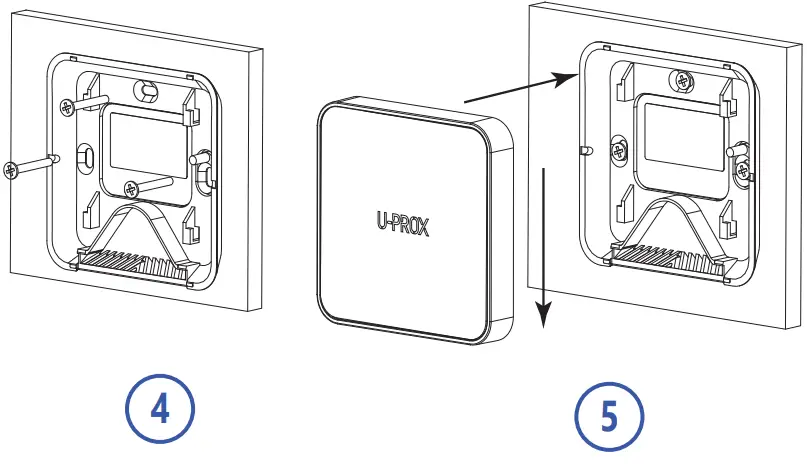 U-PROX

4

5