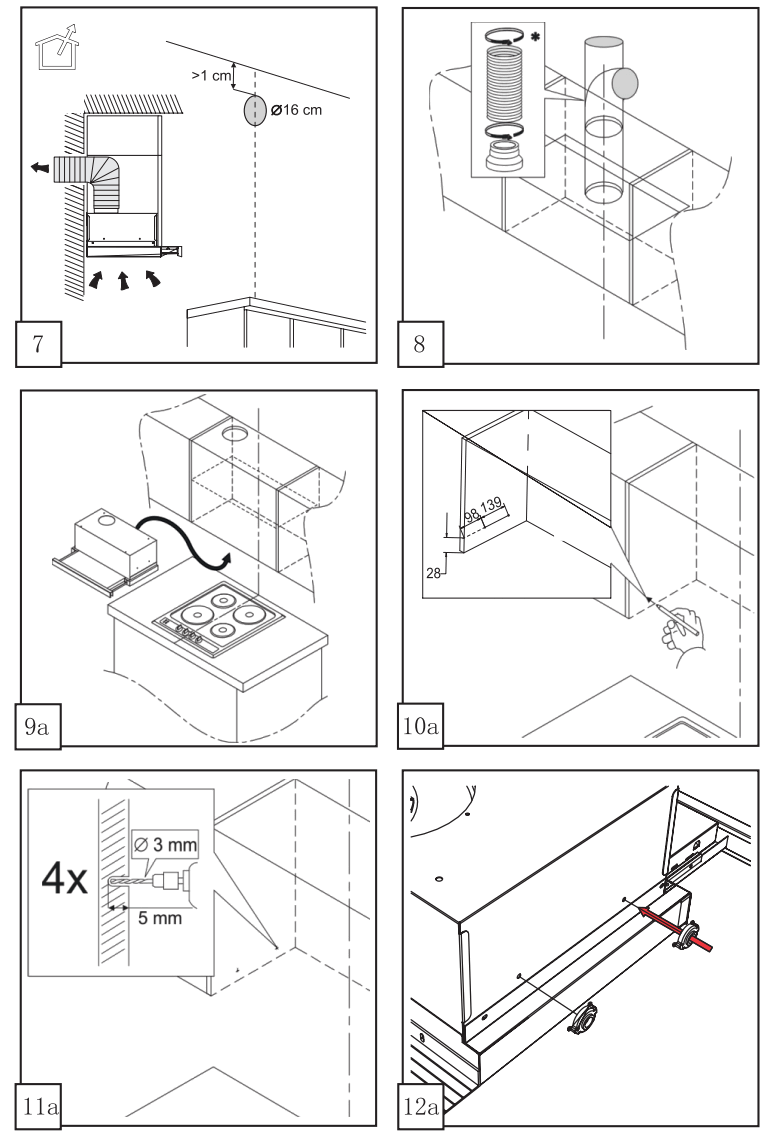 >1 cm

Ø16 cm

7

*

8

9a

98 139

28

10a

4x

Ø 3 mm

5 mm

11a

12a