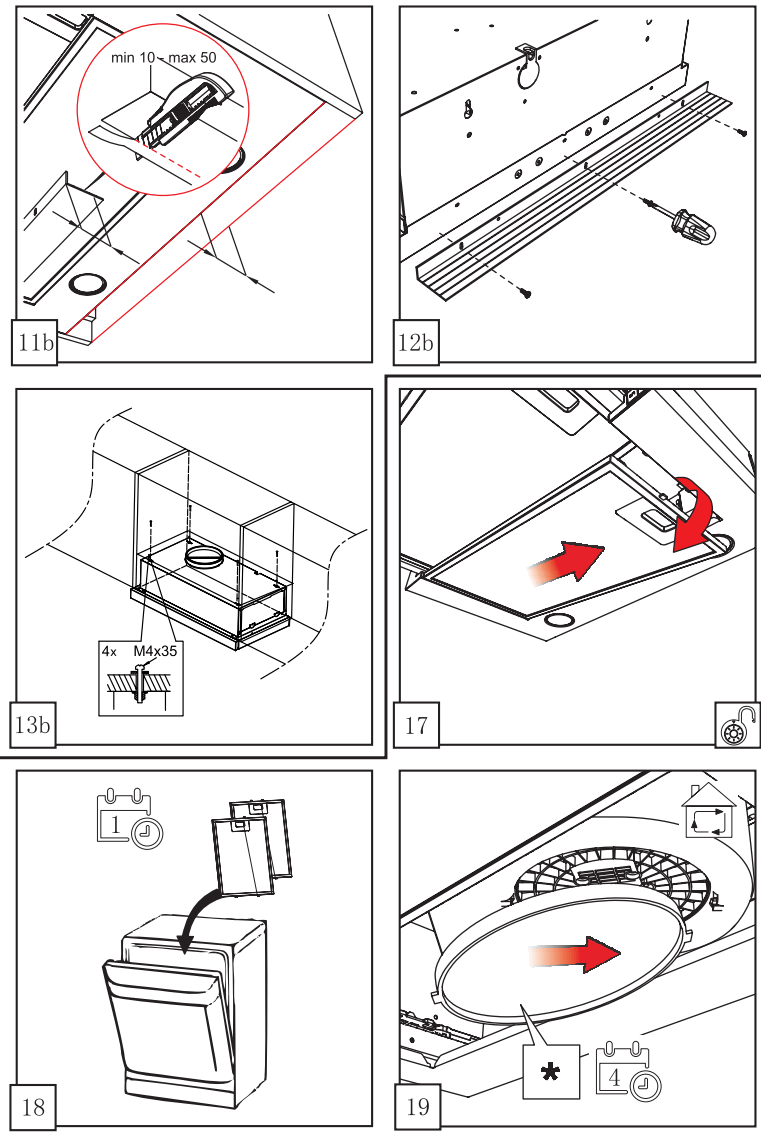 min 10 - max 50

11b

12b

4x M4x35

13b

17

1

18

*

4

19