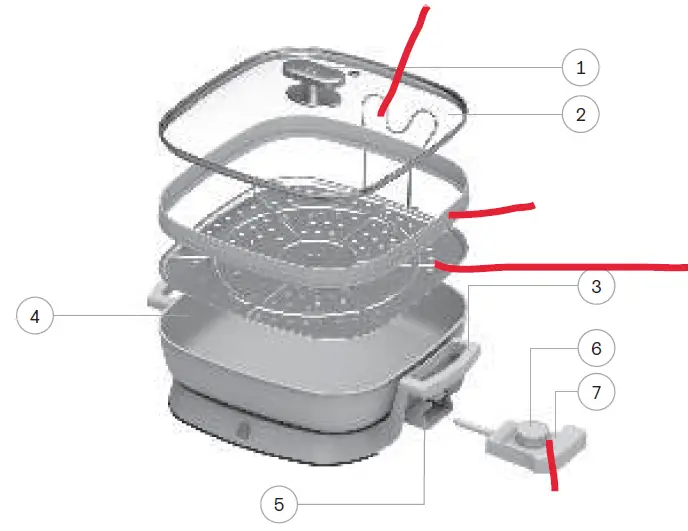 1
2
3
4
6
7
5