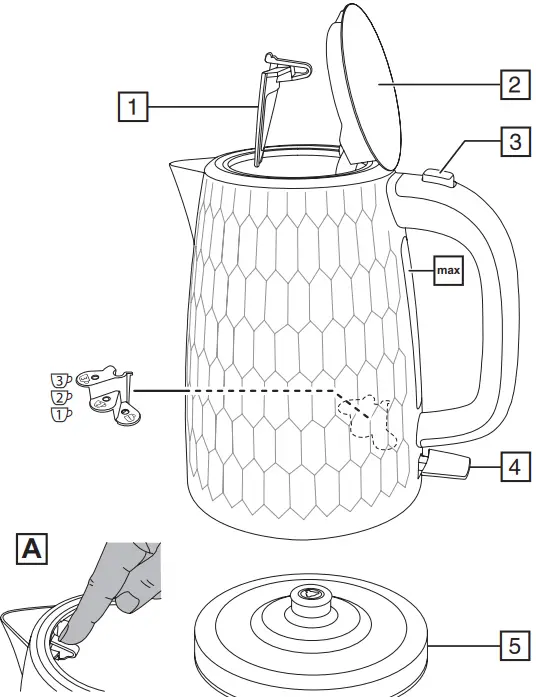 1
2
3
max
3
2
1
4
A
5