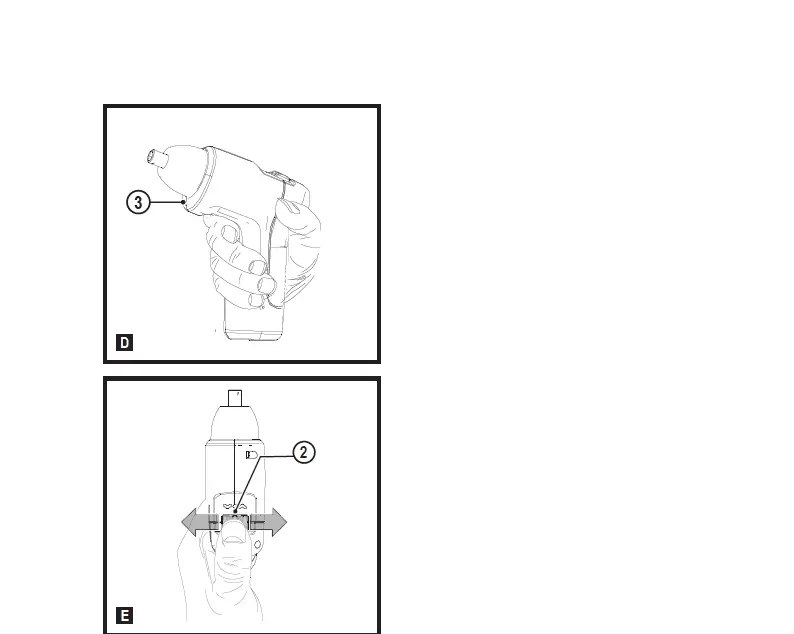 3

D

2

E