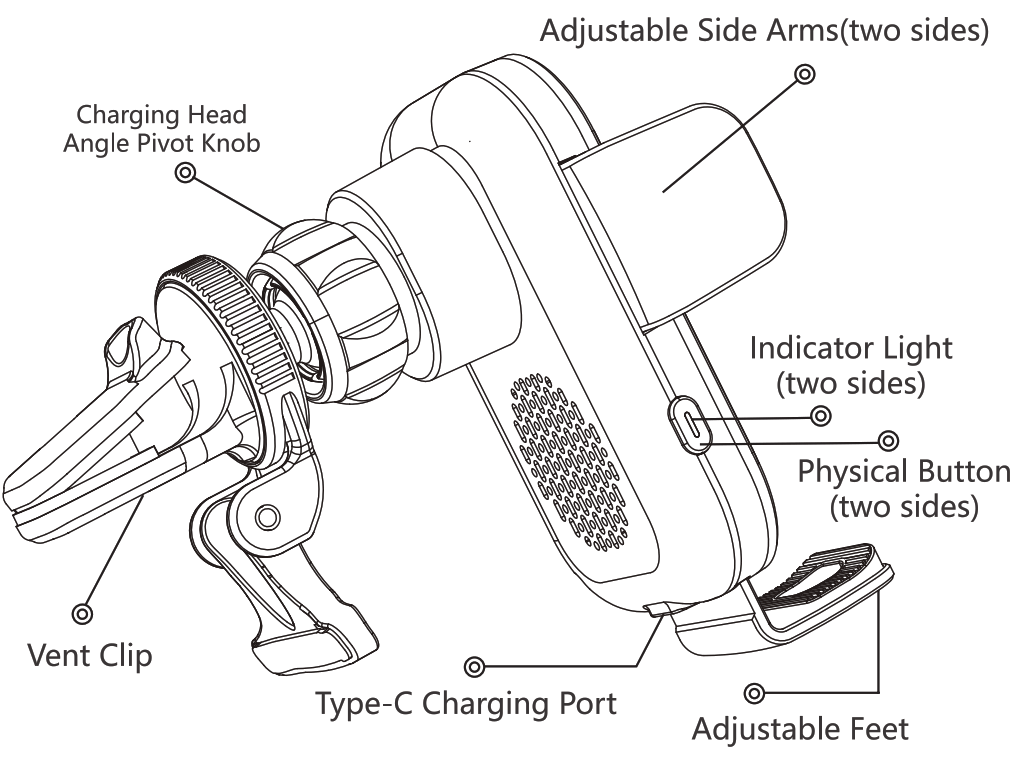 Adjustable Side Arms(two sides)

Charging Head Angle Pivot Knob

Indicator Light (two sides)

Physical Button (two sides)

Vent Clip

Type-C Charging Port

Adjustable Feet