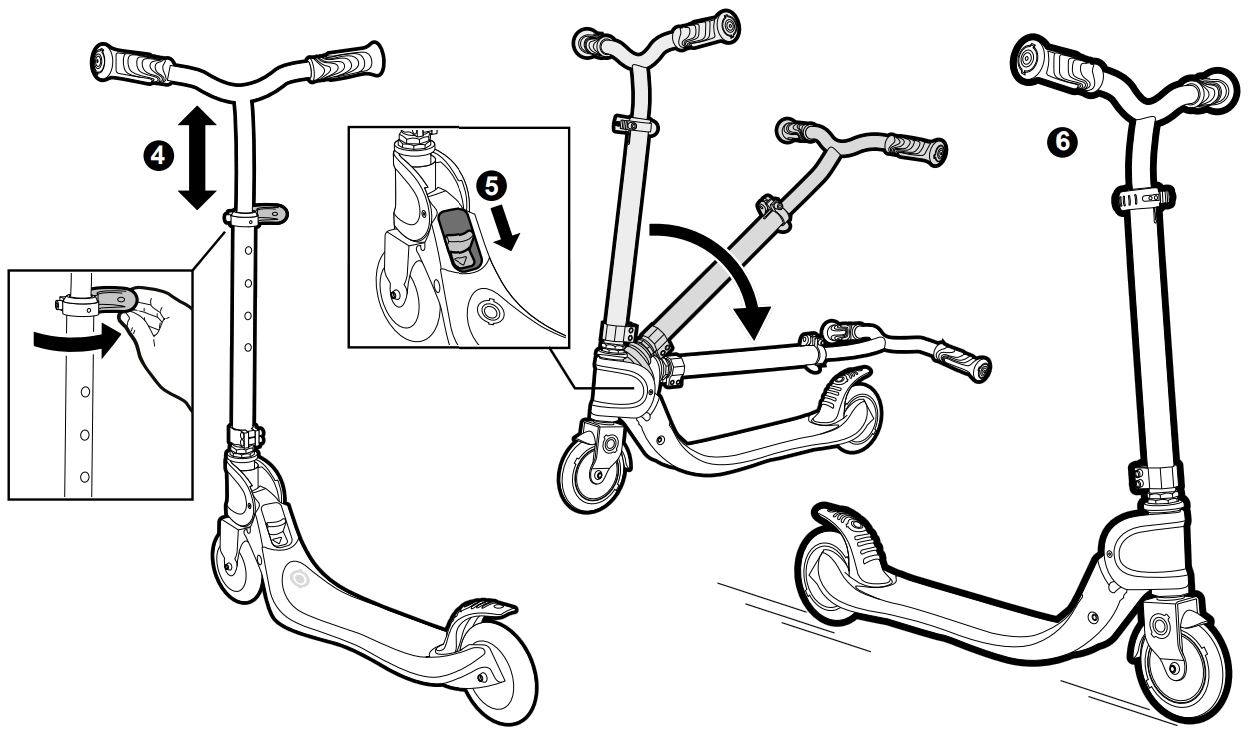 4

5

6