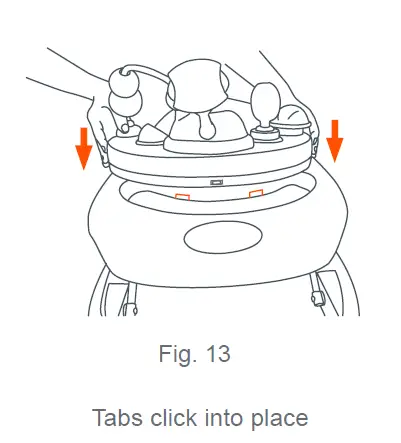 Fig. 13

Tabs click into place