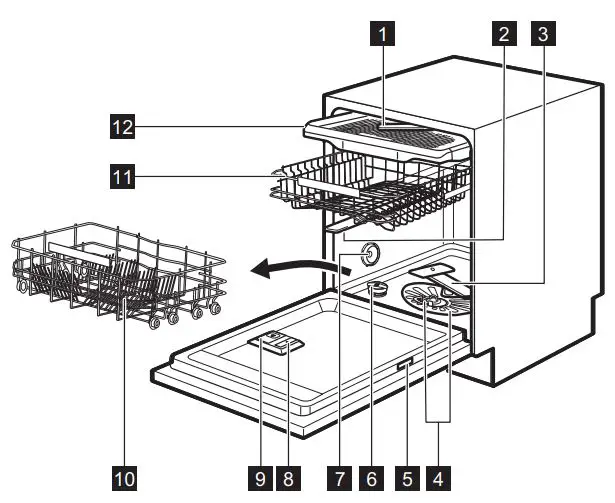 1
2
3
12
11
10
9
8
7
6
5
4