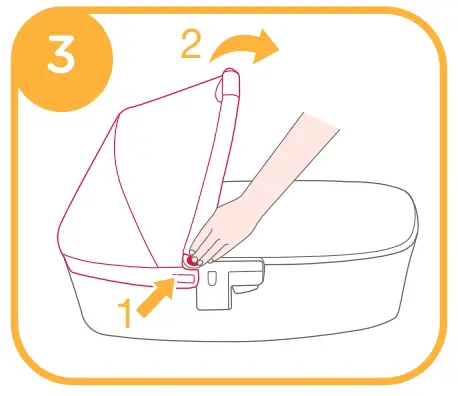 3

2

1