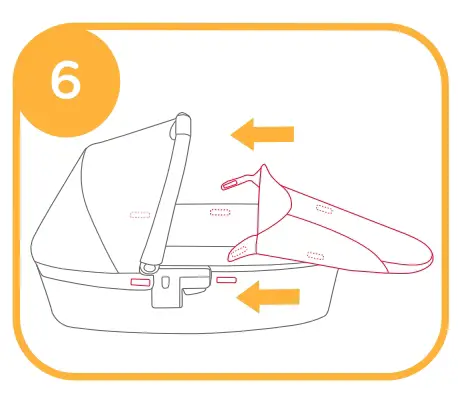 6