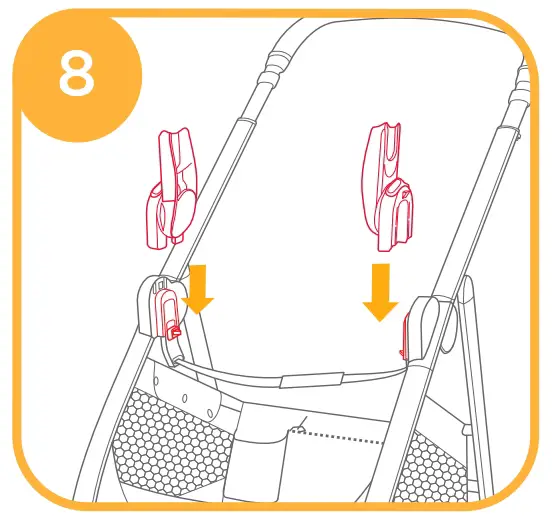 8