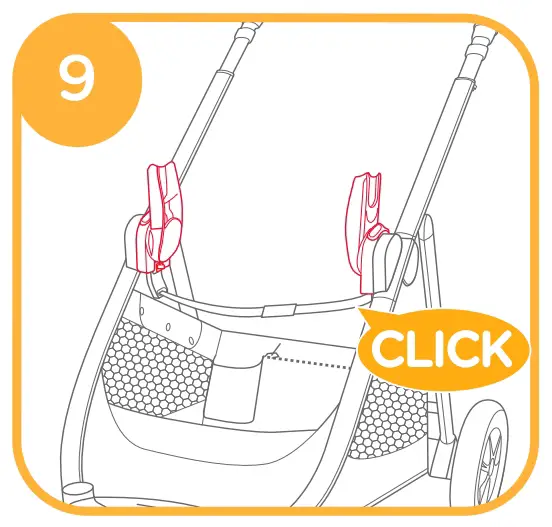 9

CLICK