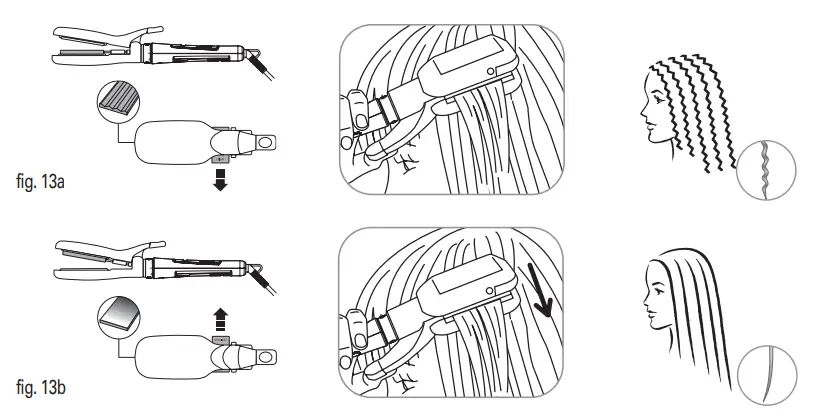 fig. 13a

fig. 13b