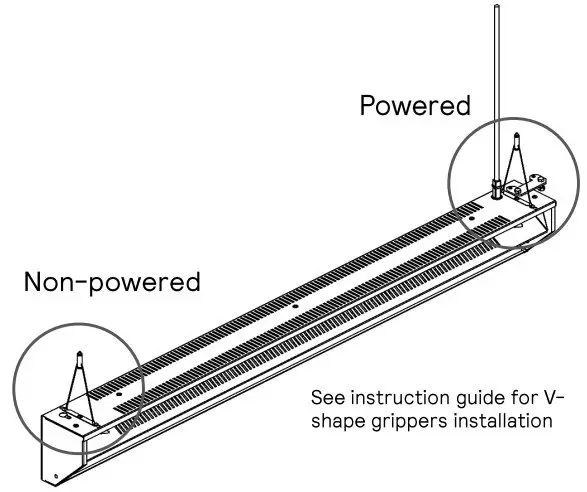 Powered

Non-powered

See instruction guide for V-shape grippers installation